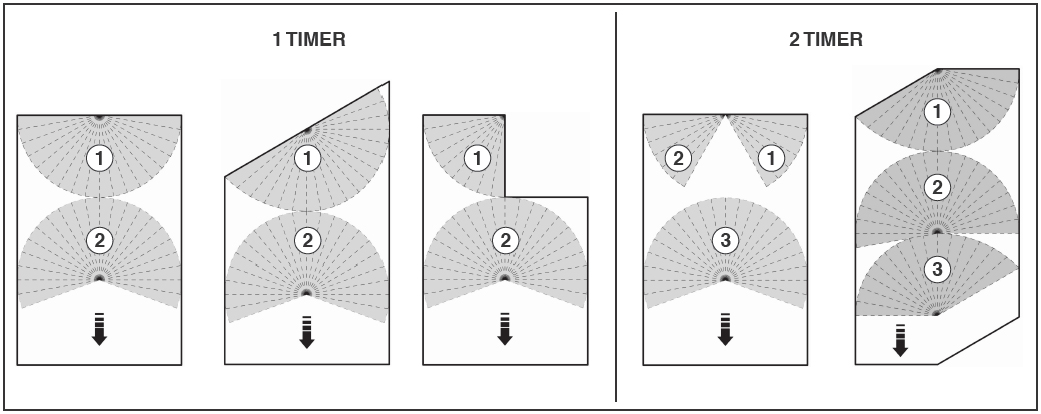 1 TIMER

1
2

1
2

1
2

2 TIMER

2
1
3

1
2
3